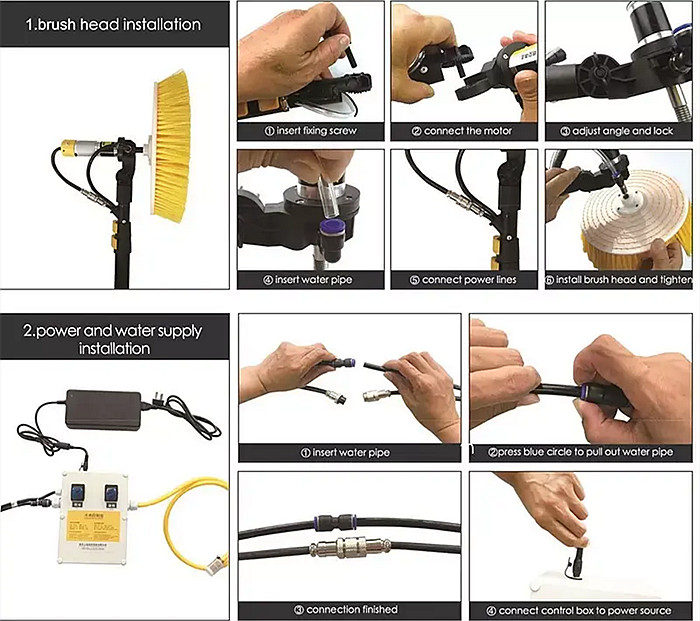 1.brush head installation

① insert fixing screw

② connect the motor

③ adjust angle and lock

④ insert water pipe

⑤ connect power lines

⑥ install brush head and tighten

2.power and water supply installation

① insert water pipe

②press blue circle to pull out water pipe

③ connection finished

④ connect control box to power source